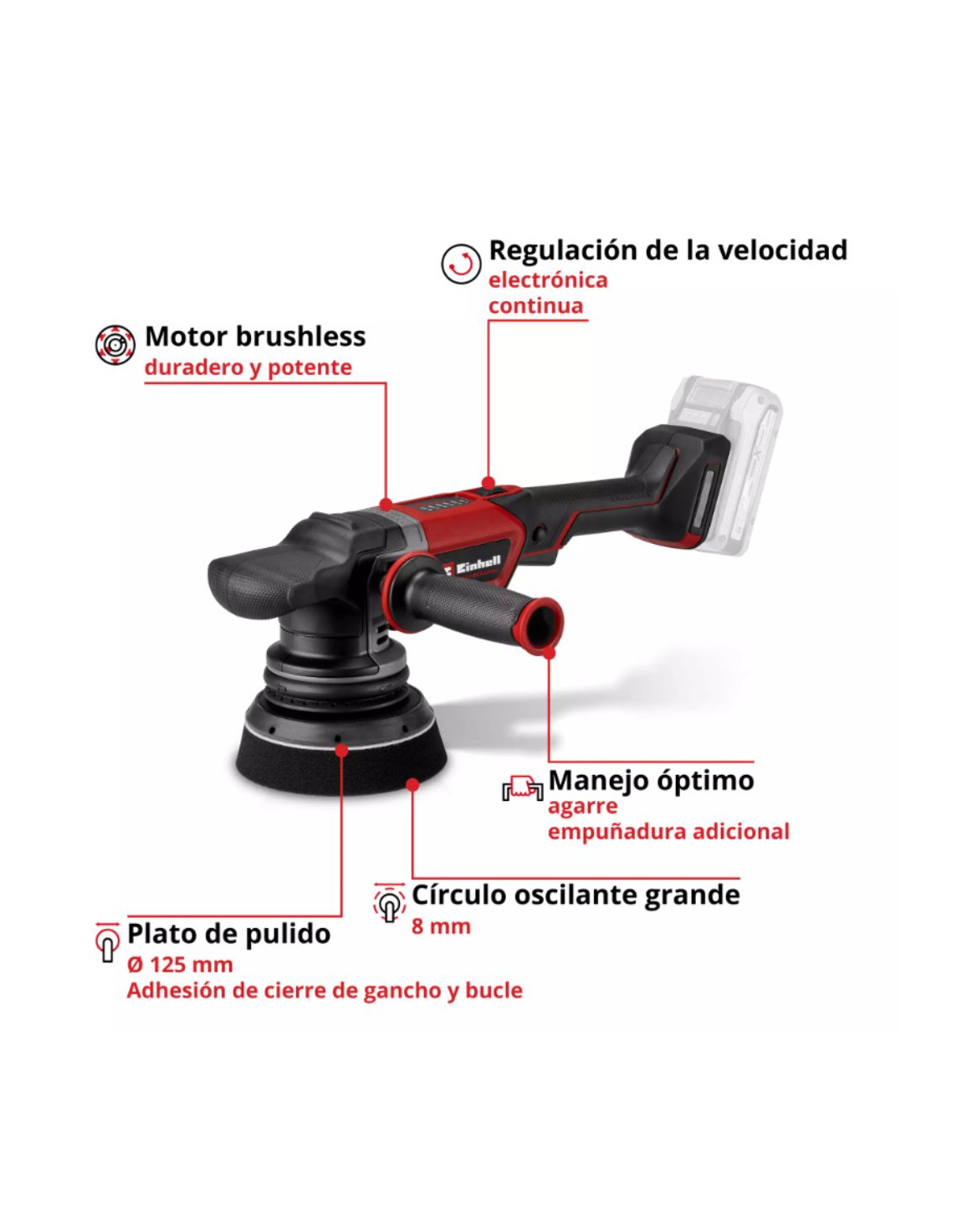 Regulación de la velocidad
electrónica
continua

Motor brushless
duradero y potente

Einhell

Manejo óptimo
agarre
empuñadura adicional

Círculo oscilante grande
8 mm

Plato de pulido
Ø 125 mm
Adhesión de cierre de gancho y bucle