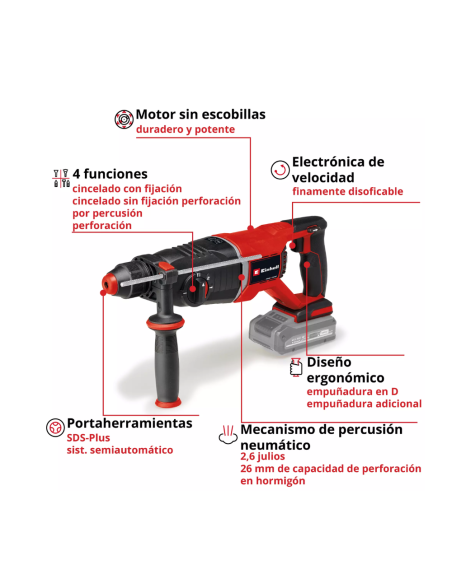 Motor sin escobillas
duradero y potente

4 funciones
cincelado con fijación
cincelado sin fijación perforación
por percusión
perforación

Electrónica de velocidad
finamente disoficable

Einhell

Diseño ergonómico
empuñadura en D
empuñadura adicional

Portaherramientas
SDS-Plus
sist. semiautomático

Mecanismo de percusión neumático
2,6 julios
26 mm de capacidad de perforación en hormigón