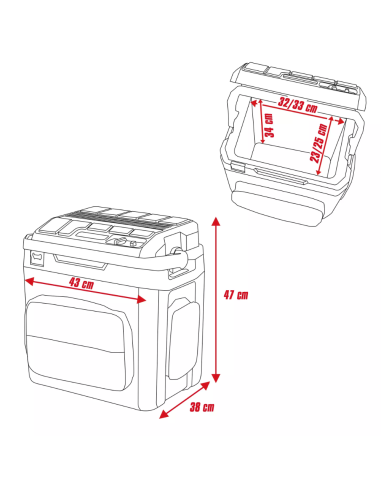 32/33 cm
34 cm
23/25 cm
43 cm
47 cm
38 cm