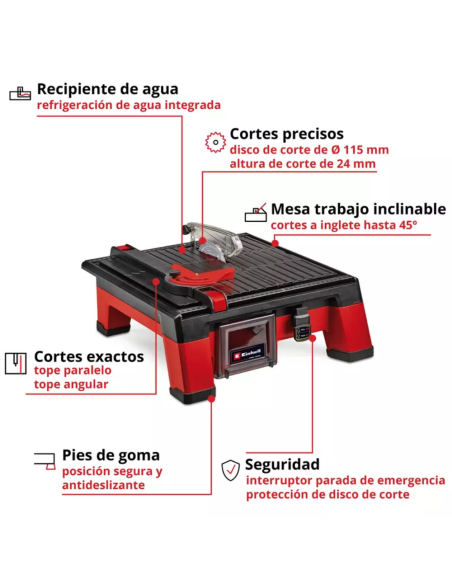 Recipiente de agua
refrigeración de agua integrada

Cortes precisos
disco de corte de Ø 115 mm
altura de corte de 24 mm

Mesa trabajo inclinable
cortes a inglete hasta 45°

Einhell

Cortes exactos
tope paralelo
tope angular

Pies de goma
posición segura y antideslizante

Seguridad
interruptor parada de emergencia
protección de disco de corte